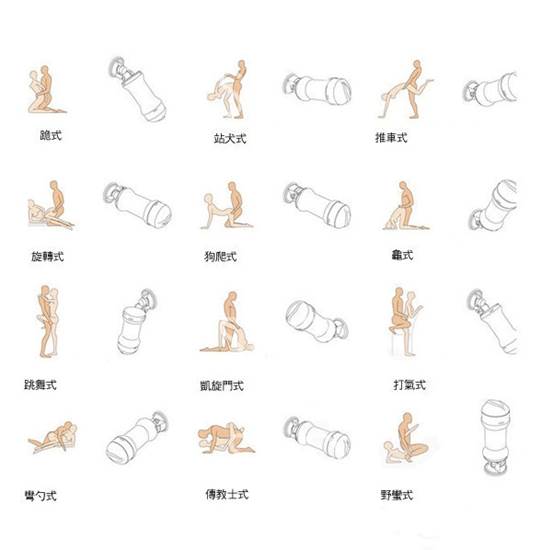 跪式

站犬式

推車式

旋轉式

狗爬式

龜式

跳舞式

凱旋門式

打氣式

彎勺式

傳教士式

野蠻式